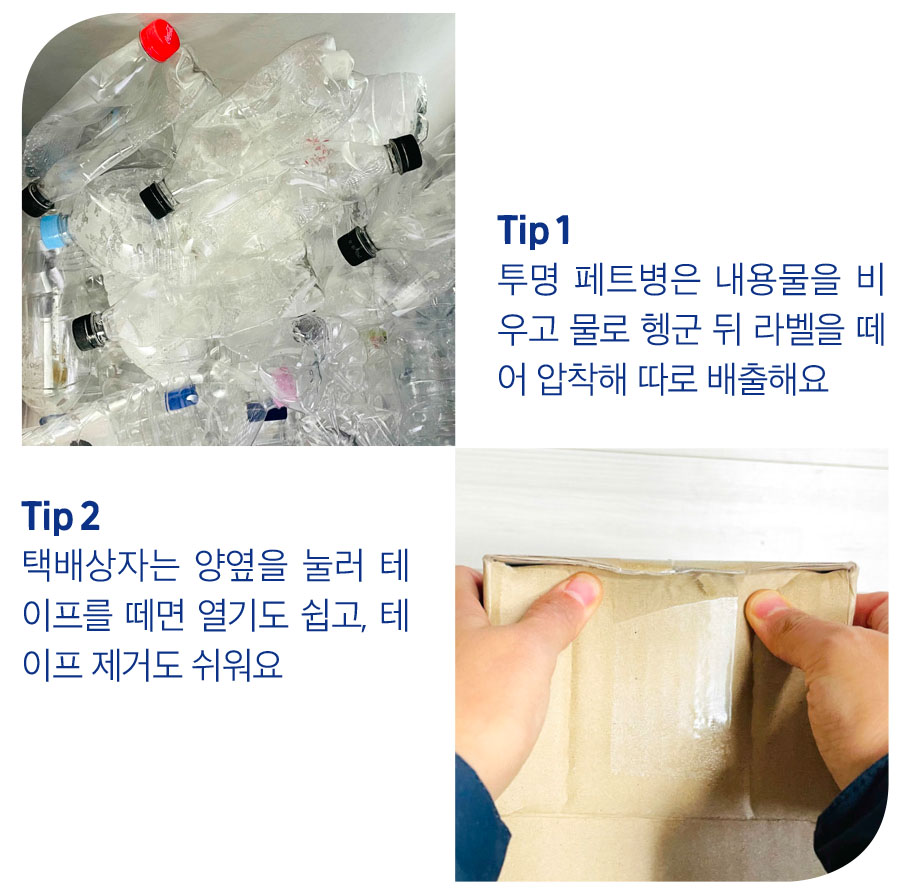 Tip 1
투명 페트병은 내용물을 비우고 물로 헹군 뒤 라벨을 떼어 압착해 따로 배출해요

Tip 2
택배상자는 양옆을 눌러 테이프를 떼면 열기도 쉽고, 테이프 제거도 쉬워요